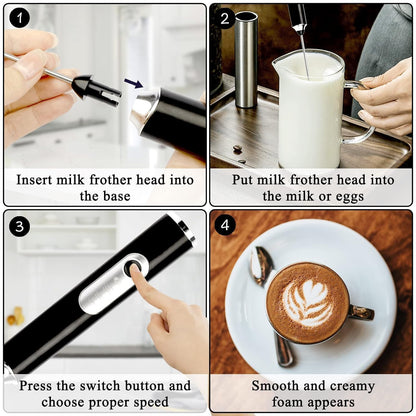 1

Insert milk frother head into the base

2

Put milk frother head into the milk or eggs

3

Press the switch button and choose proper speed

4

Smooth and creamy foam appears